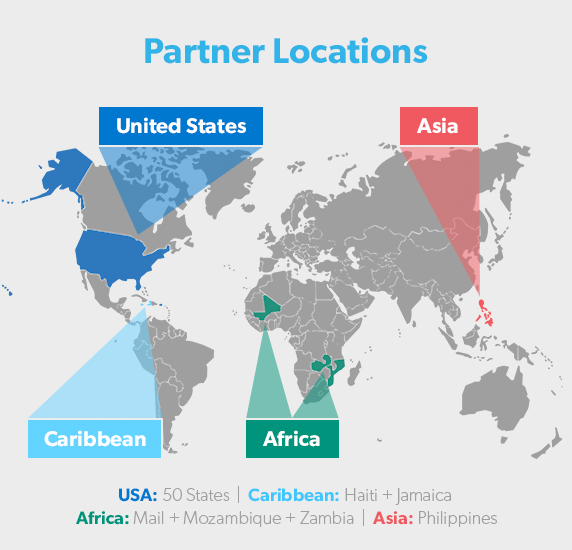 Partner Locations

United States

Asia

Caribbean

Africa

USA: 50 States | Caribbean: Haiti + Jamaica
Africa: Mail + Mozambique + Zambia | Asia: Philippines