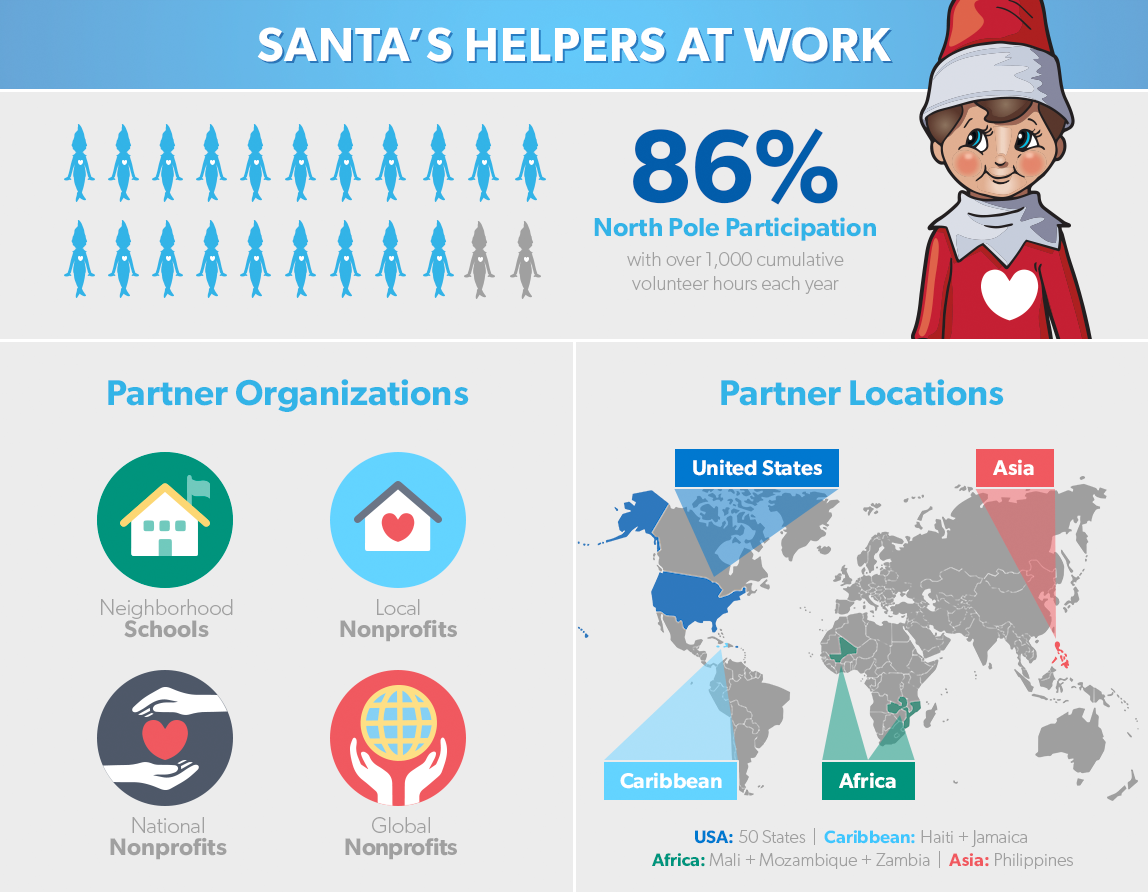 SANTA'S HELPERS AT WORK

86%
North Pole Participation
with over 1,000 cumulative volunteer hours each year

Partner Organizations

Neighborhood
Schools

Local
Nonprofits

National
Nonprofits

Global
Nonprofits

Partner Locations

United States

Asia

Caribbean

Africa

USA: 50 States | Caribbean: Haiti + Jamaica
Africa: Mali + Mozambique + Zambia | Asia: Philippines