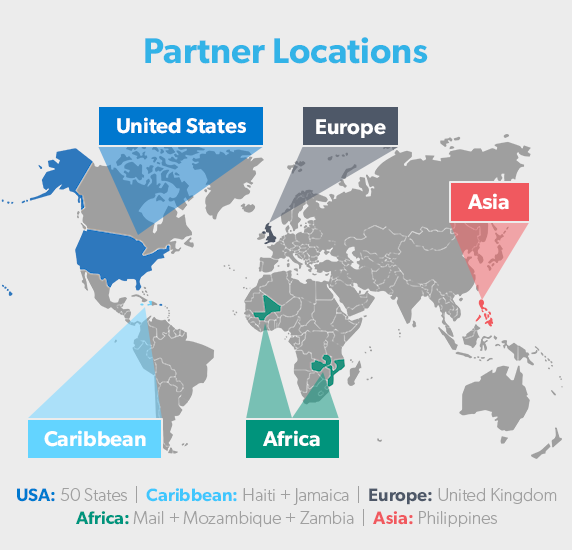 Partner Locations

United States

Europe

Asia

Caribbean

Africa

USA: 50 States | Caribbean: Haiti + Jamaica | Europe: United Kingdom
Africa: Mail + Mozambique + Zambia | Asia: Philippines